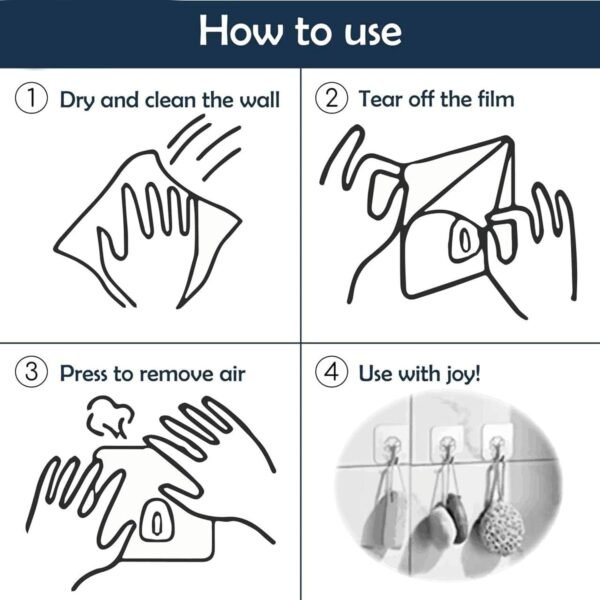 How to use

① Dry and clean the wall

② Tear off the film

③ Press to remove air

④ Use with joy!