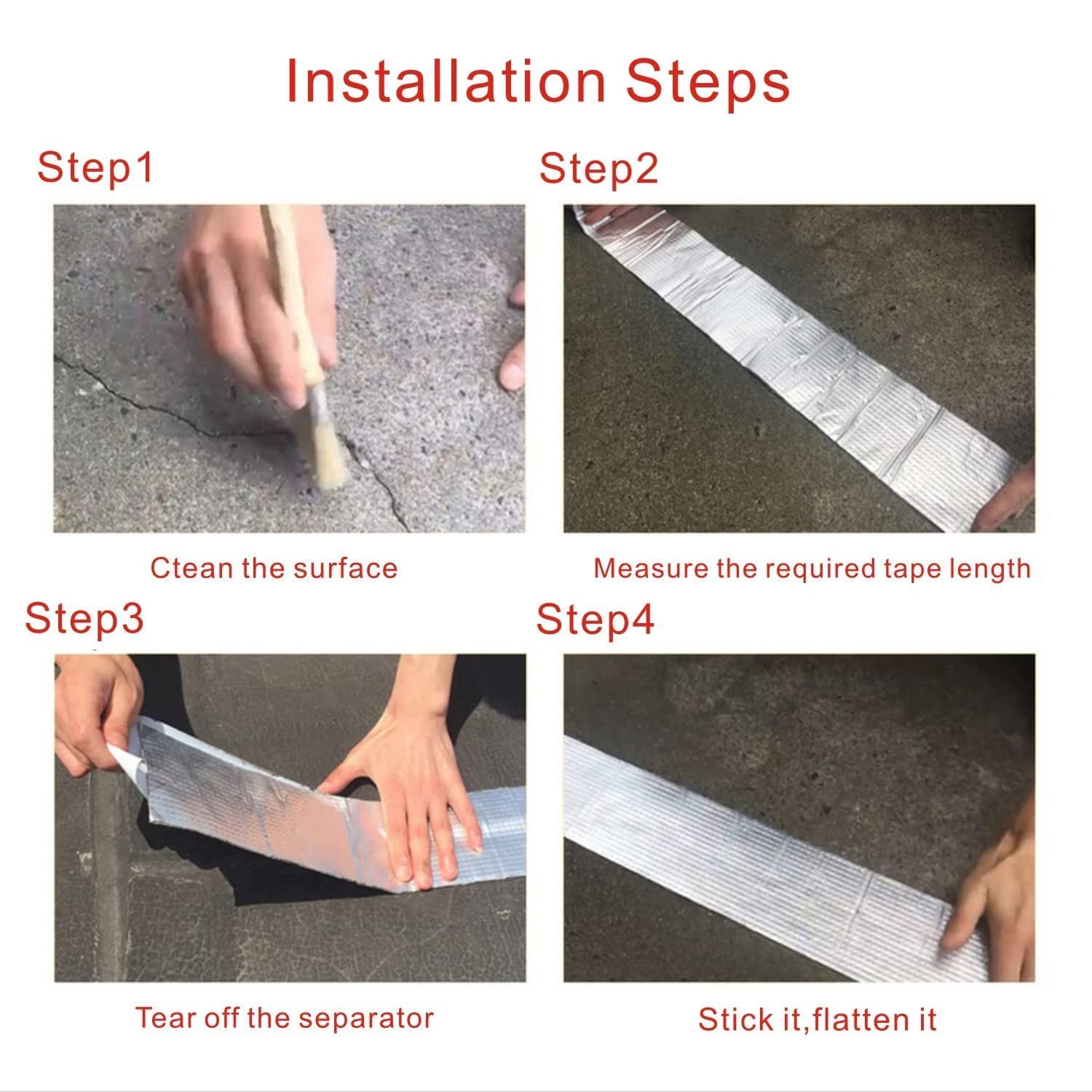 Installation Steps

Step1

Ctean the surface

Step2

Measure the required tape length

Step3

Tear off the separator

Step4

Stick it,flatten it