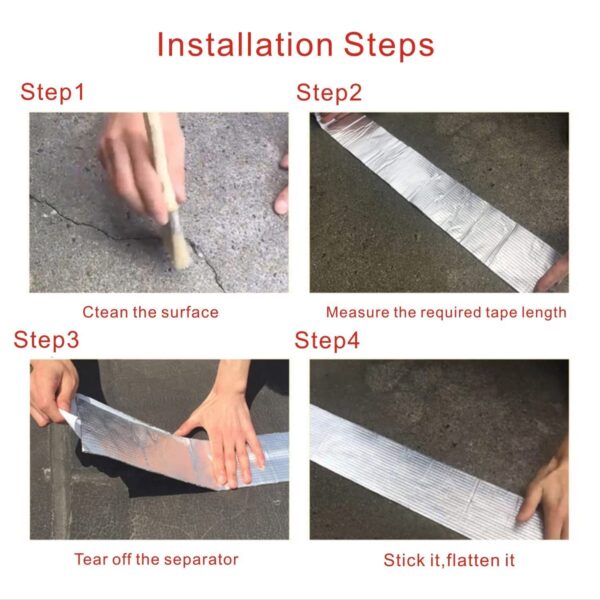 Installation Steps

Step1

Ctean the surface

Step2

Measure the required tape length

Step3

Tear off the separator

Step4

Stick it,flatten it